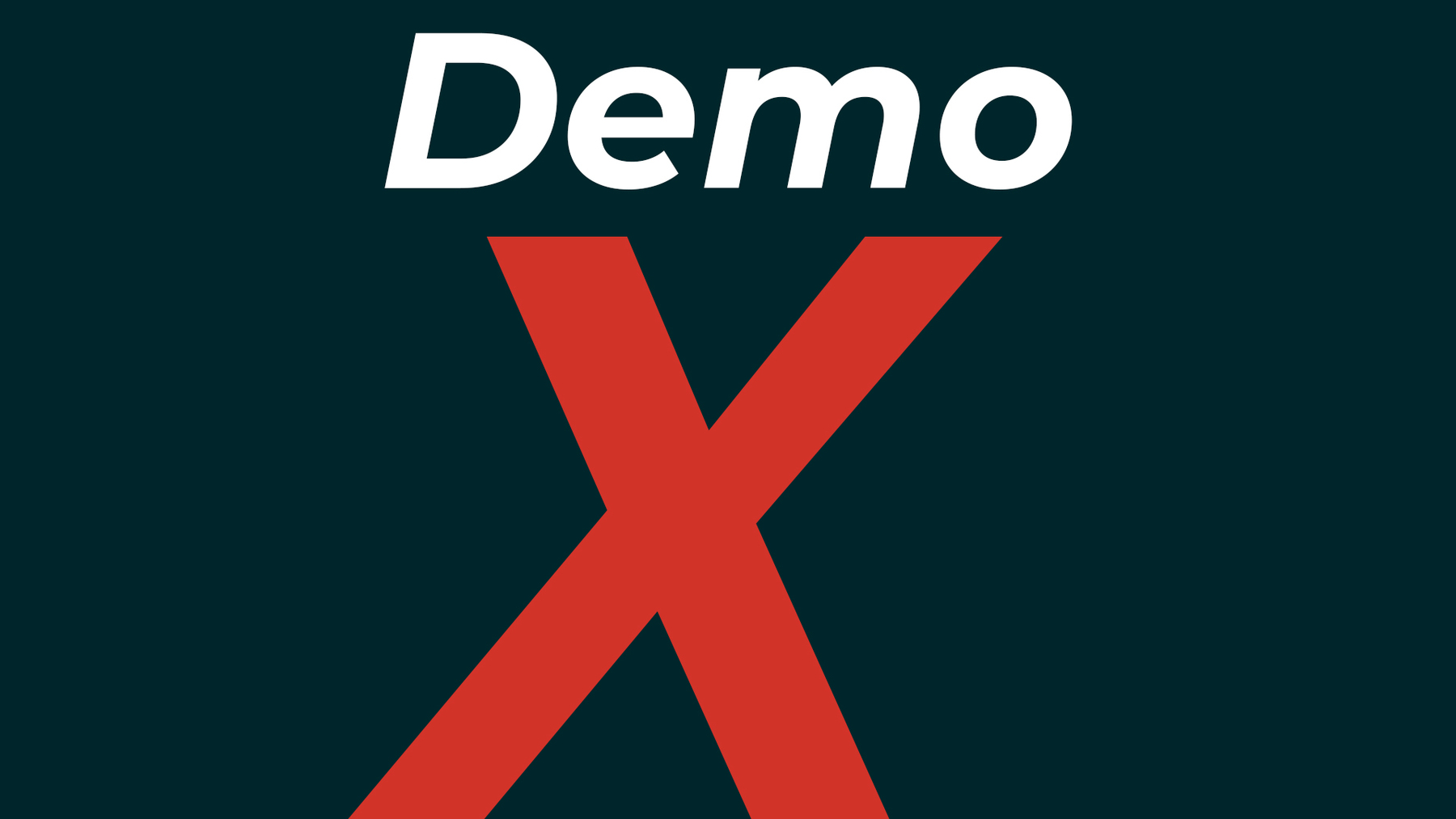 Demo
X